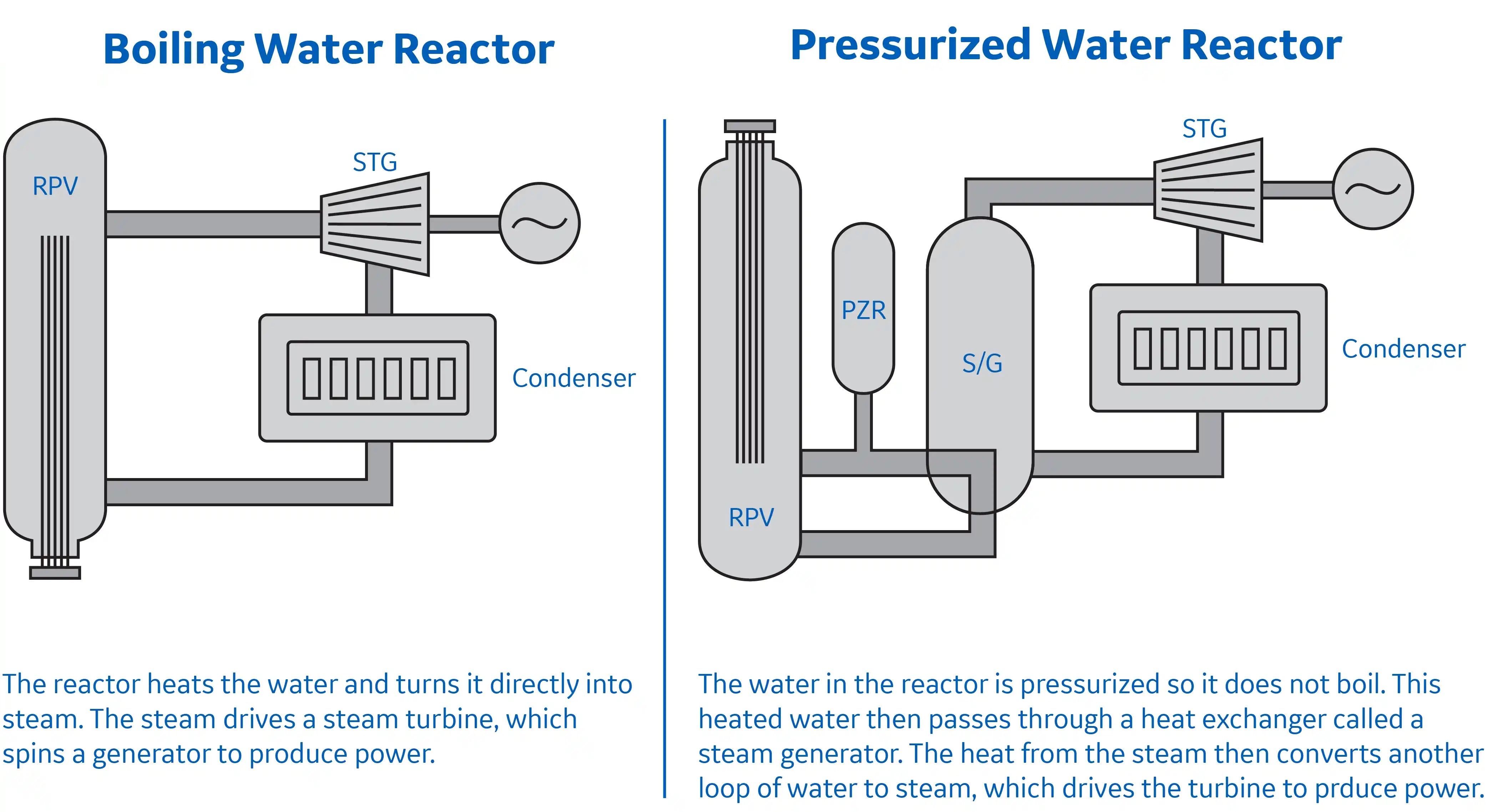 Boiling Water Reactor

RPV

STG

Condenser

The reactor heats the water and turns it directly into steam. The steam drives a steam turbine, which spins a generator to produce power.

Pressurized Water Reactor

STG

PZR

S/G

Condenser

RPV

The water in the reactor is pressurized so it does not boil. This heated water then passes through a heat exchanger called a steam generator. The heat from the steam then converts another loop of water to steam, which drives the turbine to prduce power.